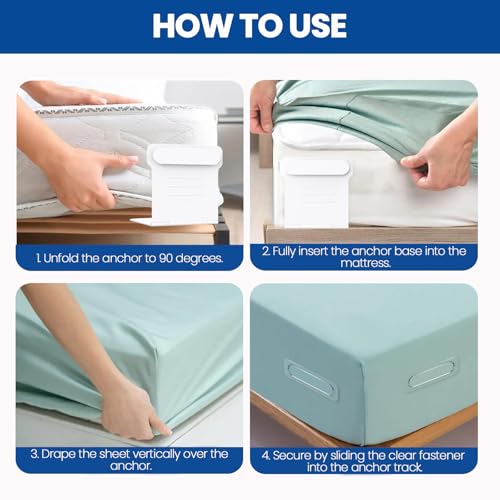 HOW TO USE

1. Unfold the anchor to 90 degrees.

2. Fully insert the anchor base into the mattress.

3. Drape the sheet vertically over the anchor.

4. Secure by sliding the clear fastener into the anchor track.