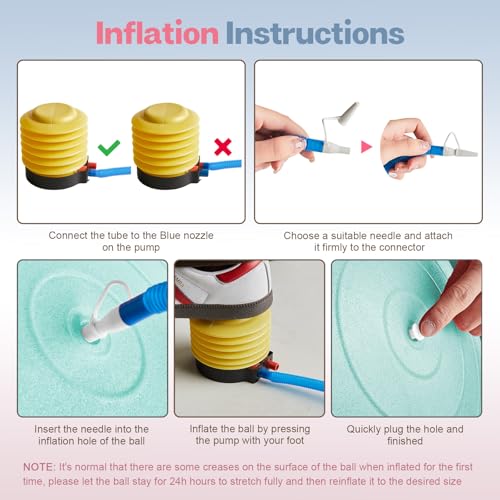 Inflation Instructions

Connect the tube to the Blue nozzle on the pump

Choose a suitable needle and attach it firmly to the connector

Insert the needle into the inflation hole of the ball

Inflate the ball by pressing the pump with your foot

Quickly plug the hole and finished

NOTE: It's normal that there are some creases on the surface of the ball when inflated for the first time, please let the ball stay for 24h hours to stretch fully and then reinflate it to the desired size