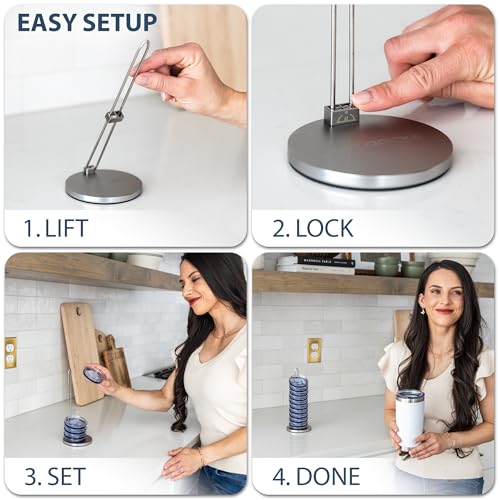 EASY SETUP

1. LIFT

2. LOCK

3. SET

4. DONE