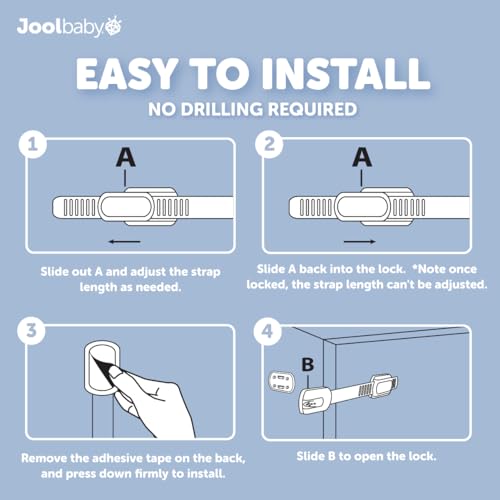 Joolbaby

EASY TO INSTALL

NO DRILLING REQUIRED

1

A

Slide out A and adjust the strap length as needed.

2

A

Slide A back into the lock. *Note once locked, the strap length can't be adjusted.

3

Remove the adhesive tape on the back, and press down firmly to install.

4

B

Slide B to open the lock.