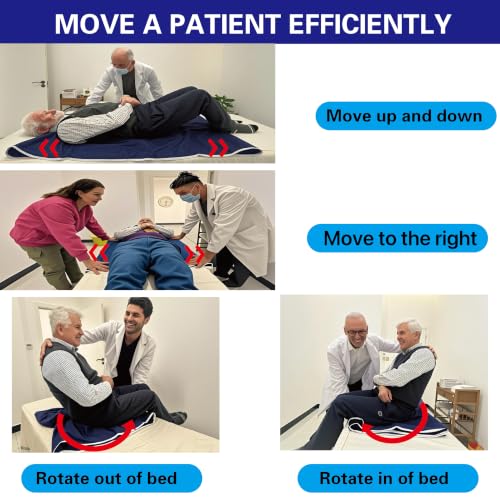 MOVE A PATIENT EFFICIENTLY

Move up and down

Move to the right

Rotate out of bed

Rotate in of bed