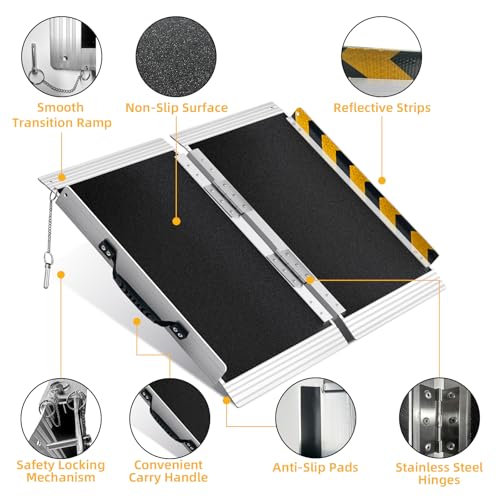 Smooth Transition Ramp

Non-Slip Surface

Reflective Strips

Safety Locking Mechanism

Convenient Carry Handle

Anti-Slip Pads

Stainless Steel Hinges