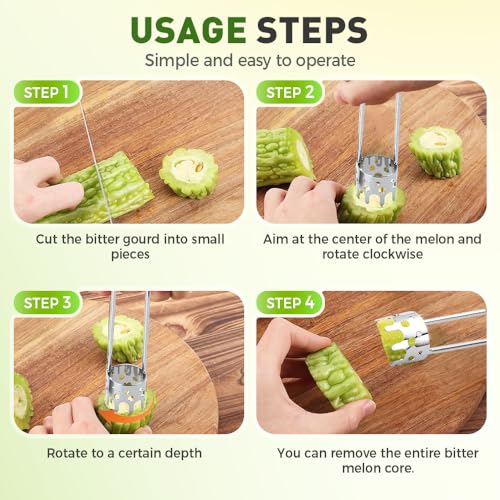 USAGE STEPS

Simple and easy to operate

STEP 1

Cut the bitter gourd into small pieces

STEP 2

Aim at the center of the melon and rotate clockwise

STEP 3

Rotate to a certain depth

STEP 4

You can remove the entire bitter melon core.