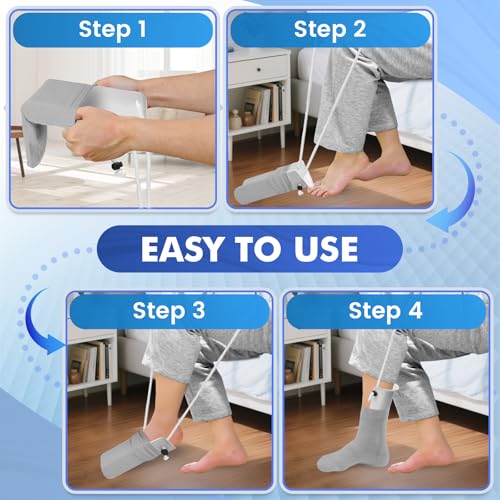 Step 1

Step 2

EASY TO USE

Step 3

Step 4