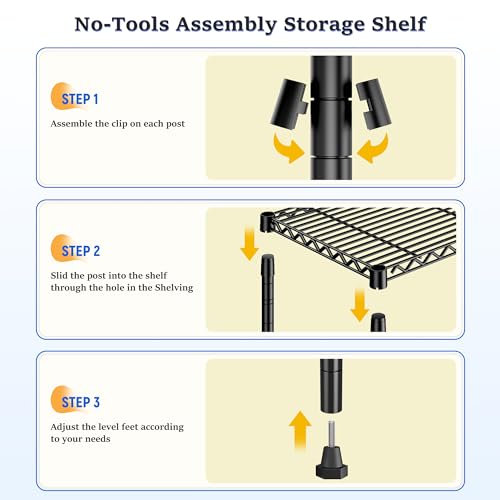 No-Tools Assembly Storage Shelf

STEP 1

Assemble the clip on each post

STEP 2

Slid the post into the shelf through the hole in the Shelving

STEP 3

Adjust the level feet according to your needs