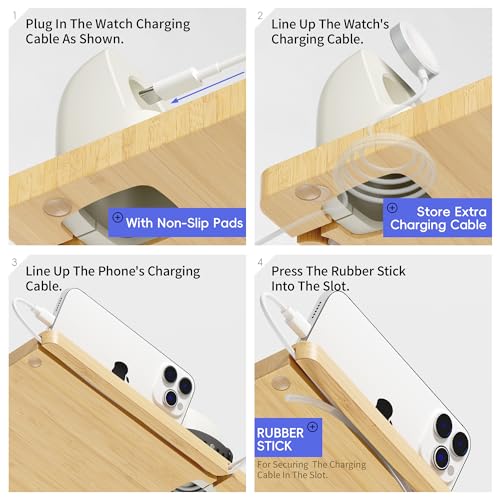 1

Plug In The Watch Charging Cable As Shown.

With Non-Slip Pads

2

Line Up The Watch's Charging Cable.

Store Extra Charging Cable

3

Line Up The Phone's Charging Cable.

4

Press The Rubber Stick Into The Slot.

RUBBER STICK

For Securing The Charging Cable In The Slot.