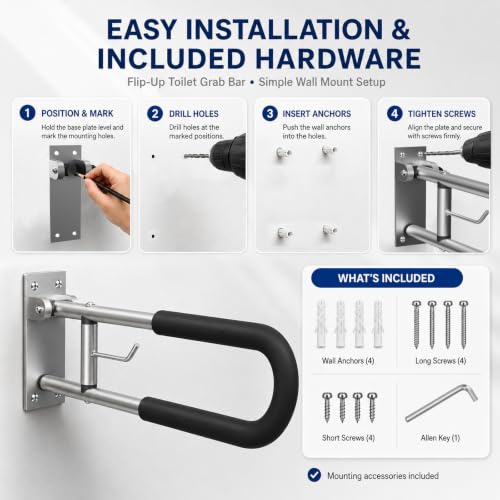 EASY INSTALLATION & INCLUDED HARDWARE

Flip-Up Toilet Grab Bar • Simple Wall Mount Setup

1 POSITION & MARK
Hold the base plate level and mark the mounting holes.

2 DRILL HOLES
Drill holes at the marked positions.

3 INSERT ANCHORS
Push the wall anchors into the holes.

4 TIGHTEN SCREWS
Align the plate and secure with screws firmly.

WHAT'S INCLUDED

Wall Anchors (4)

Long Screws (4)

Short Screws (4)

Allen Key (1)

Mounting accessories included