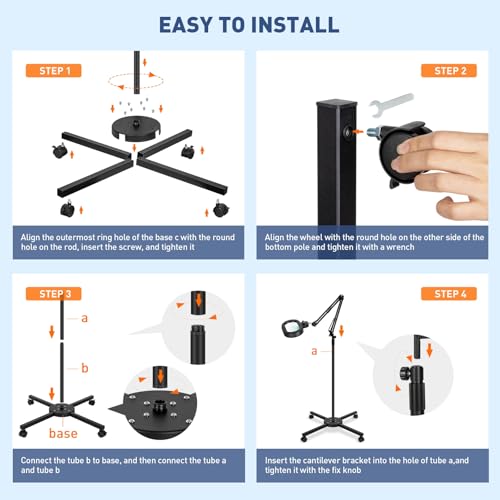 EASY TO INSTALL

STEP 1

Align the outermost ring hole of the base c with the round hole on the rod, insert the screw, and tighten it

STEP 2

Align the wheel with the round hole on the other side of the bottom pole and tighten it with a wrench

STEP 3

a

b

base

Connect the tube b to base, and then connect the tube a and tube b

STEP 4

a

Insert the cantilever bracket into the hole of tube a,and tighten it with the fix knob