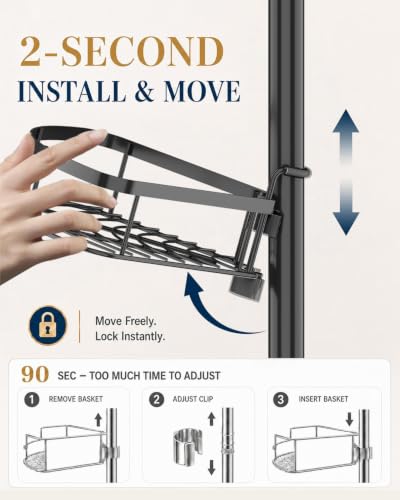 2-SECOND
INSTALL & MOVE

Move Freely.
Lock Instantly.

90 SEC – TOO MUCH TIME TO ADJUST

1 REMOVE BASKET

2 ADJUST CLIP

3 INSERT BASKET