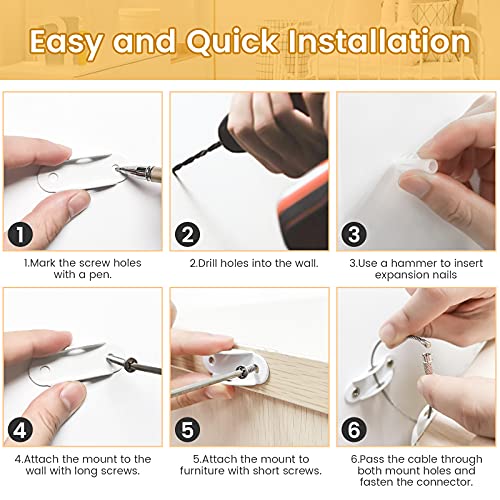 Easy and Quick Installation

1

1.Mark the screw holes with a pen.

2

2.Drill holes into the wall.

3

3.Use a hammer to insert expansion nails

4

4.Attach the mount to the wall with long screws.

5

5.Attach the mount to furniture with short screws.

6

6.Pass the cable through both mount holes and fasten the connector.