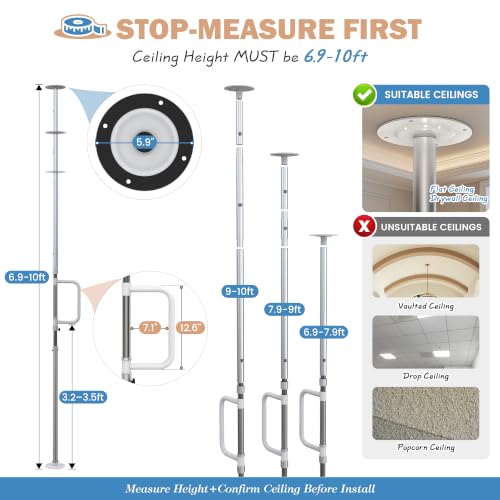 STOP-MEASURE FIRST

Ceiling Height MUST be 6.9-10ft

5.9"

6.9-10ft

7.1"

12.6"

3.2-3.5ft

9-10ft

7.9-9ft

6.9-7.9ft

SUITABLE CEILINGS

Flat Ceiling
Drywall Ceiling

UNSUITABLE CEILINGS

Vaulted Ceiling

Drop Ceiling

Popcorn Ceiling

Measure Height+Confirm Ceiling Before Install