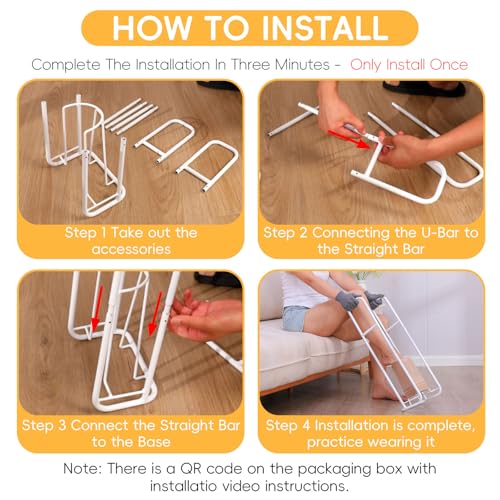 HOW TO INSTALL

Complete The Installation In Three Minutes - Only Install Once

Step 1 Take out the accessories

Step 2 Connecting the U-Bar to the Straight Bar

Step 3 Connect the Straight Bar to the Base

Step 4 Installation is complete, practice wearing it

Note: There is a QR code on the packaging box with installatio video instructions.