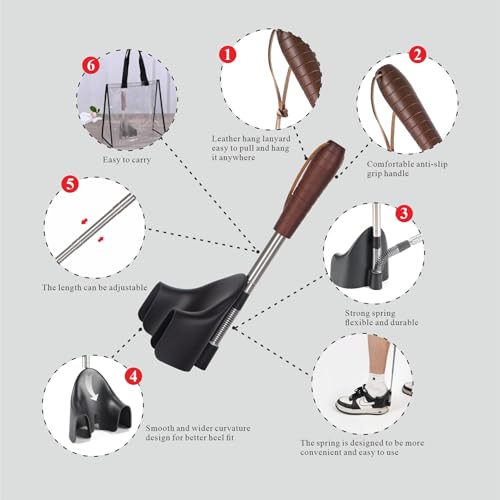 6

Easy to carry

1

Leather hang lanyard easy to pull and hang it anywhere

2

Comfortable anti-slip grip handle

5

The length can be adjustable

3

Strong spring flexible and durable

4

Smooth and wider curvature design for better heel fit

The spring is designed to be more convenient and easy to use