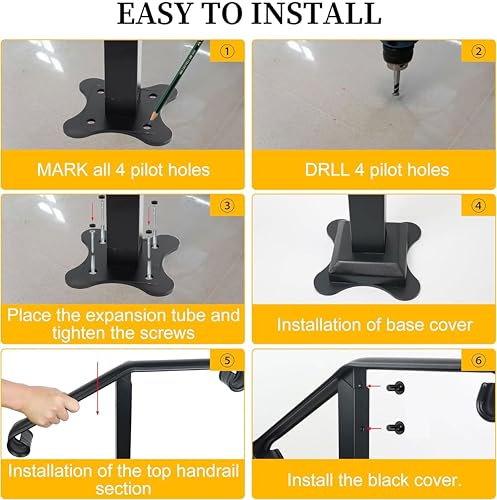 EASY TO INSTALL

①

MARK all 4 pilot holes

②

DRLL 4 pilot holes

③

Place the expansion tube and tighten the screws

④

Installation of base cover

⑤

Installation of the top handrail section

⑥

Install the black cover.