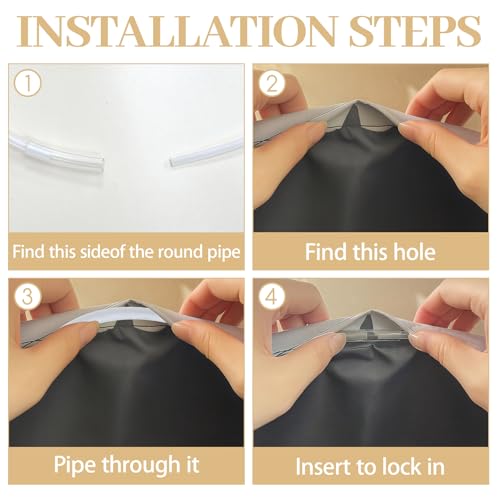 INSTALLATION STEPS

1

Find this sideof the round pipe

2

Find this hole

3

Pipe through it

4

Insert to lock in