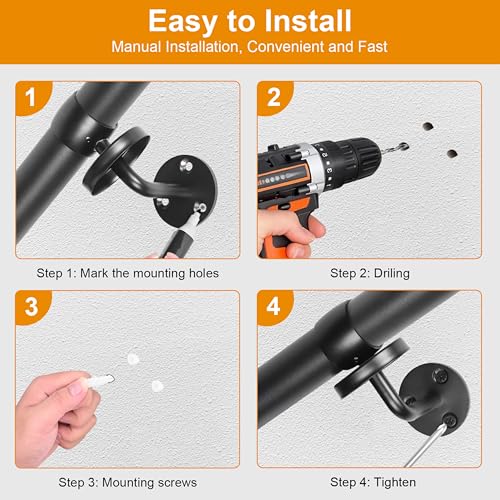 Easy to Install
Manual Installation, Convenient and Fast

1

Step 1: Mark the mounting holes

2

Step 2: Driling

3

Step 3: Mounting screws

4

Step 4: Tighten