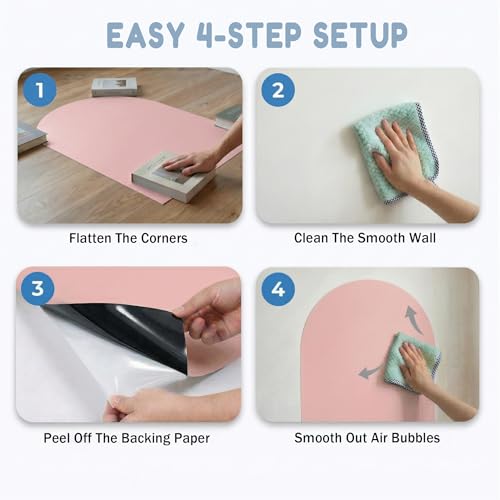 EASY 4-STEP SETUP

1

Flatten The Corners

2

Clean The Smooth Wall

3

Peel Off The Backing Paper

4

Smooth Out Air Bubbles