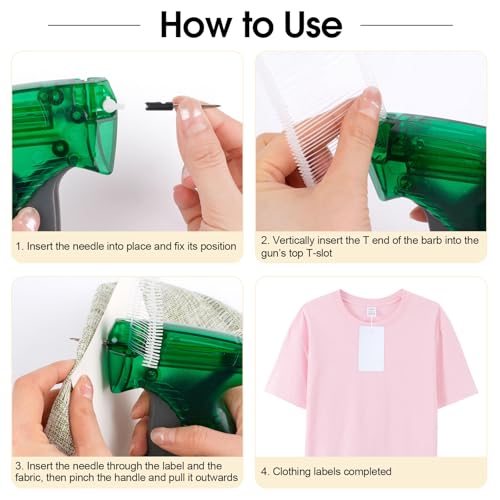 How to Use

1. Insert the needle into place and fix its position

2. Vertically insert the T end of the barb into the gun's top T-slot

3. Insert the needle through the label and the fabric, then pinch the handle and pull it outwards

4. Clothing labels completed