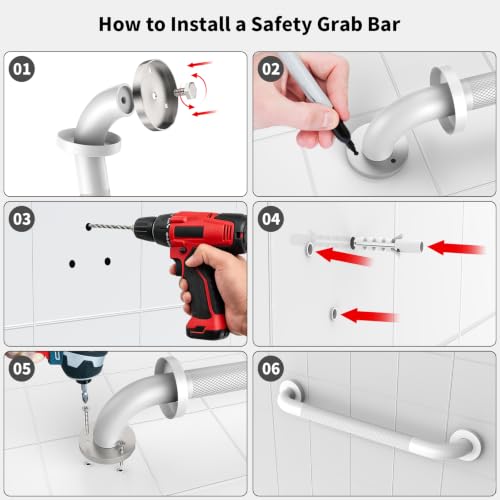 How to Install a Safety Grab Bar

01

02

03

04

05

06