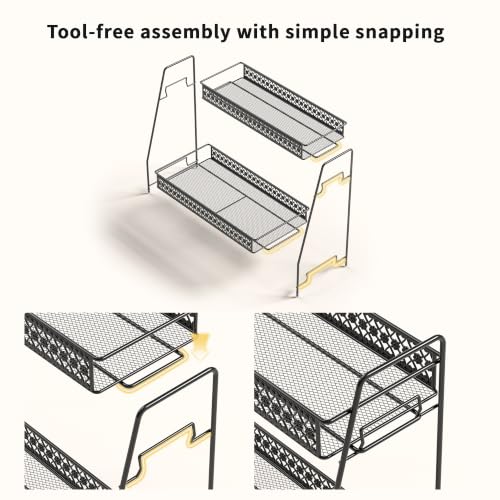 Tool-free assembly with simple snapping