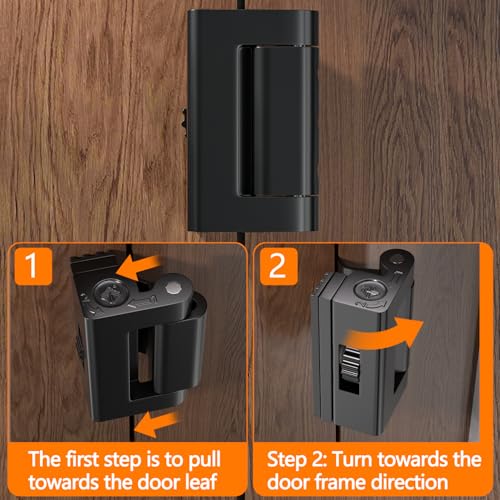 1

The first step is to pull towards the door leaf

2

Step 2: Turn towards the door frame direction