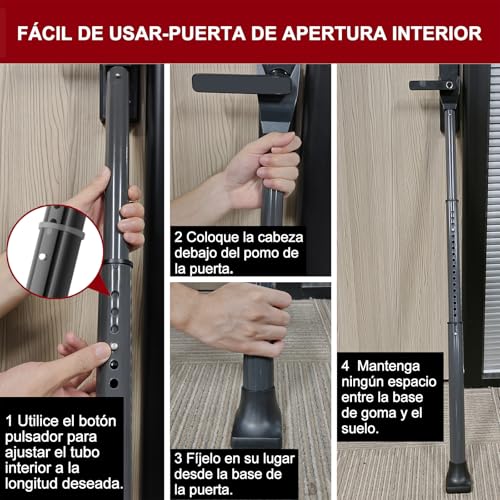 FÁCIL DE USAR-PUERTA DE APERTURA INTERIOR

1 Utilice el botón pulsador para ajustar el tubo interior a la longitud deseada.

2 Coloque la cabeza debajo del pomo de la puerta.

3 Fíjelo en su lugar desde la base de la puerta.

4 Mantenga ningún espacio entre la base de goma y el suelo.