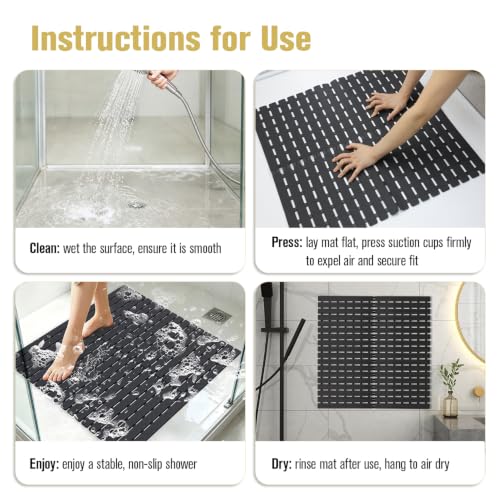 Instructions for Use

Clean: wet the surface, ensure it is smooth

Press: lay mat flat, press suction cups firmly to expel air and secure fit

Enjoy: enjoy a stable, non-slip shower

Dry: rinse mat after use, hang to air dry