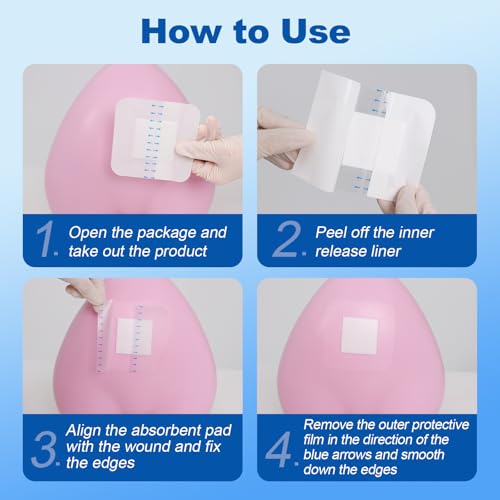 How to Use

1. Open the package and take out the product

2. Peel off the inner release liner

3. Align the absorbent pad with the wound and fix the edges

4. Remove the outer protective film in the direction of the blue arrows and smooth down the edges