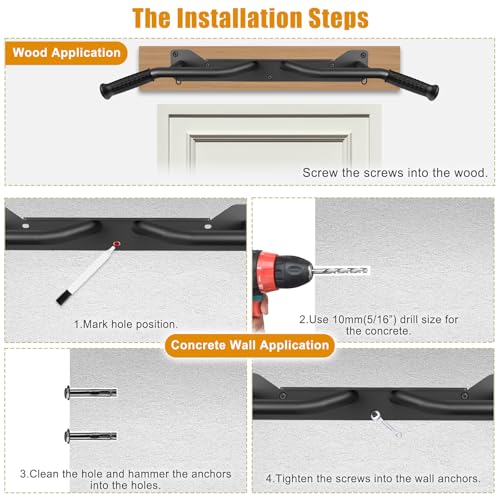 The Installation Steps

Wood Application

Screw the screws into the wood.

1.Mark hole position.

2.Use 10mm(5/16") drill size for the concrete.

Concrete Wall Application

3.Clean the hole and hammer the anchors into the holes.

4.Tighten the screws into the wall anchors.