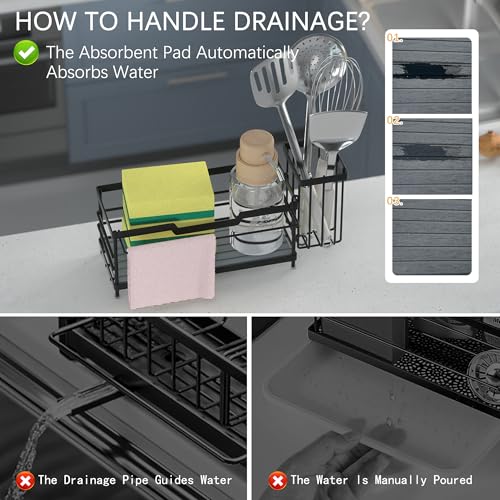 HOW TO HANDLE DRAINAGE?

The Absorbent Pad Automatically Absorbs Water

01.

02.

03.

The Drainage Pipe Guides Water

The Water Is Manually Poured