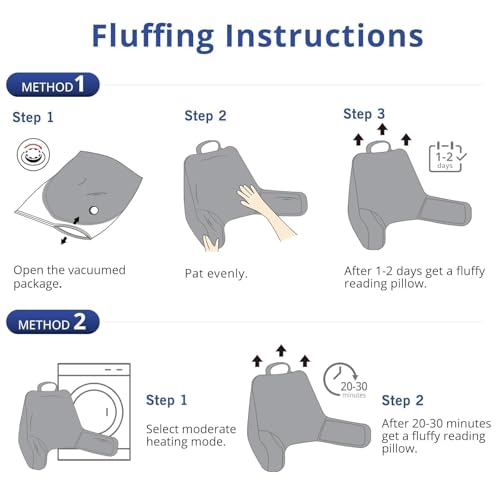 Fluffing Instructions

METHOD 1

Step 1

Open the vacuumed package.

Step 2

Pat evenly.

Step 3

1-2 days

After 1-2 days get a fluffy reading pillow.

METHOD 2

Step 1

Select moderate heating mode.

20-30 minutes

Step 2

After 20-30 minutes get a fluffy reading pillow.