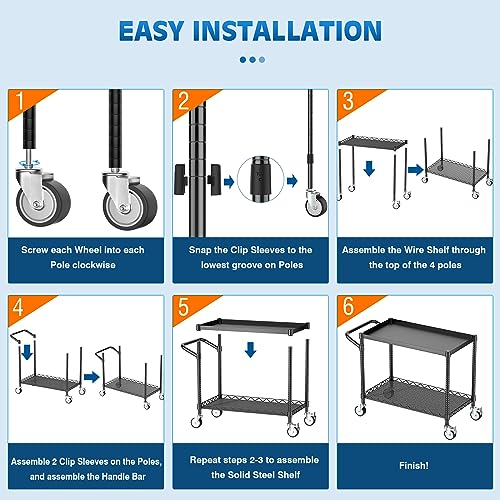 EASY INSTALLATION

1

Screw each Wheel into each Pole clockwise

2

Snap the Clip Sleeves to the lowest groove on Poles

3

Assemble the Wire Shelf through the top of the 4 poles

4

Assemble 2 Clip Sleeves on the Poles, and assemble the Handle Bar

5

Repeat steps 2-3 to assemble the Solid Steel Shelf

6

Finish!