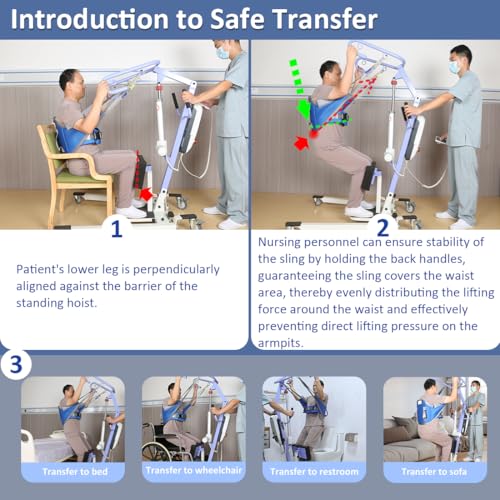 Introduction to Safe Transfer

1

Patient's lower leg is perpendicularly aligned against the barrier of the standing hoist.

2

Nursing personnel can ensure stability of the sling by holding the back handles, guaranteeing the sling covers the waist area, thereby evenly distributing the lifting force around the waist and effectively preventing direct lifting pressure on the armpits.

3

Transfer to bed

Transfer to wheelchair

Transfer to restroom

Transfer to sofa