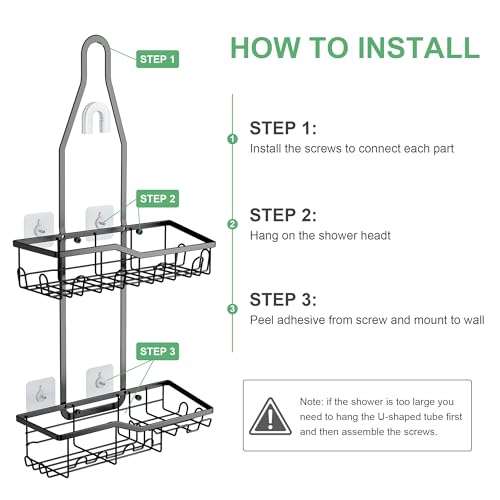 HOW TO INSTALL

STEP 1

STEP 2

STEP 3

1
STEP 1:
Install the screws to connect each part

2
STEP 2:
Hang on the shower headt

3
STEP 3:
Peel adhesive from screw and mount to wall

Note: if the shower is too large you need to hang the U-shaped tube first and then assemble the screws.