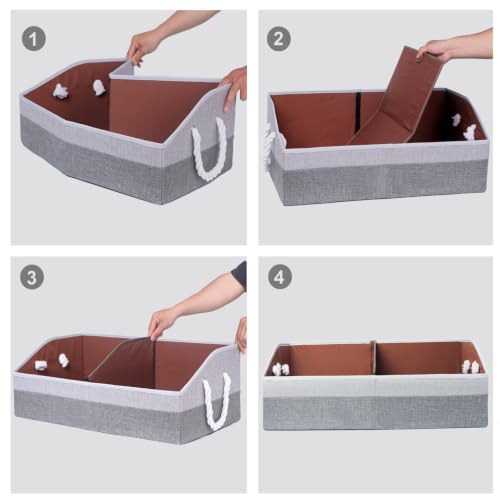 1

2

3

4