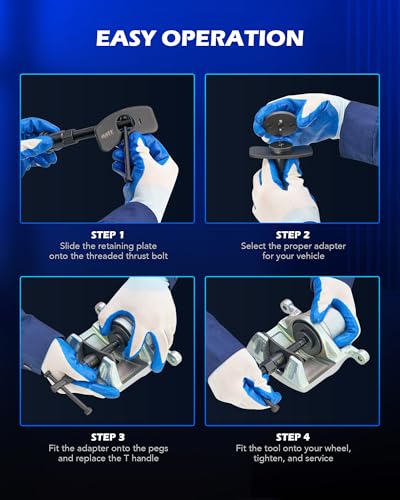 EASY OPERATION

STEP 1
Slide the retaining plate onto the threaded thrust bolt

STEP 2
Select the proper adapter for your vehicle

STEP 3
Fit the adapter onto the pegs and replace the T handle

STEP 4
Fit the tool onto your wheel, tighten, and service