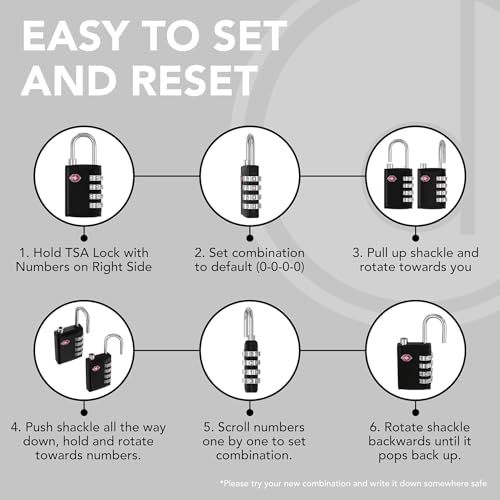 EASY TO SET AND RESET

1. Hold TSA Lock with Numbers on Right Side

2. Set combination to default (0-0-0-0)

3. Pull up shackle and rotate towards you

4. Push shackle all the way down, hold and rotate towards numbers.

5. Scroll numbers one by one to set combination.

6. Rotate shackle backwards until it pops back up.

*Please try your new combination and write it down somewhere safe