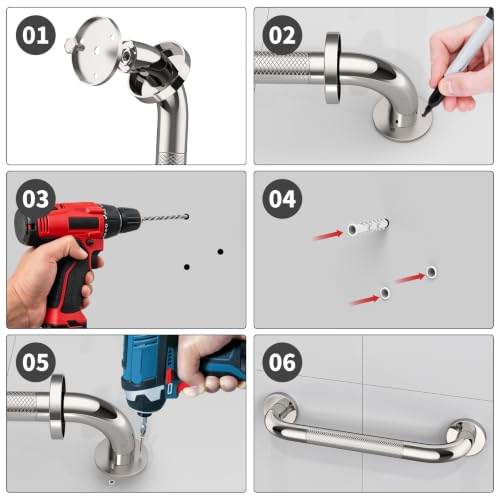 01

02

03

04

05

06