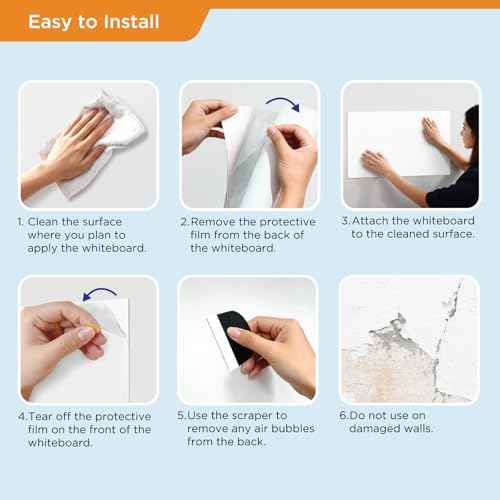 Easy to Install

1. Clean the surface where you plan to apply the whiteboard.

2.Remove the protective film from the back of the whiteboard.

3.Attach the whiteboard to the cleaned surface.

4.Tear off the protective film on the front of the whiteboard.

5.Use the scraper to remove any air bubbles from the back.

6.Do not use on damaged walls.