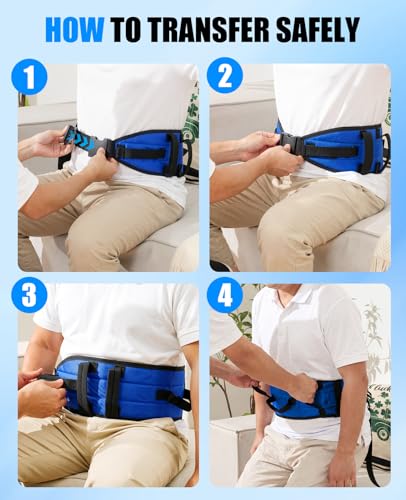 HOW TO TRANSFER SAFELY

1

2

3

4