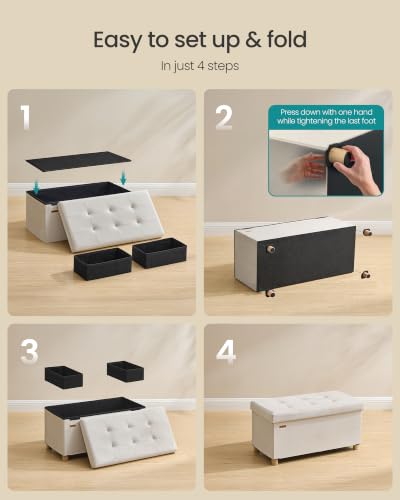 Easy to set up & fold

In just 4 steps

1

2

Press down with one hand while tightening the last foot

3

4