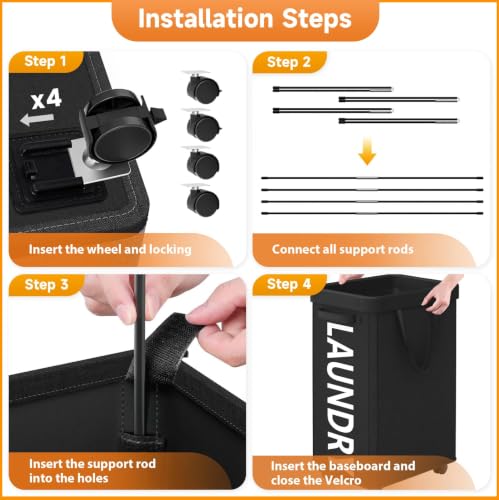 Installation Steps

Step 1

x4

Insert the wheel and locking

Step 2

Connect all support rods

Step 3

Insert the support rod into the holes

Step 4

LAUNDR

Insert the baseboard and close the Velcro