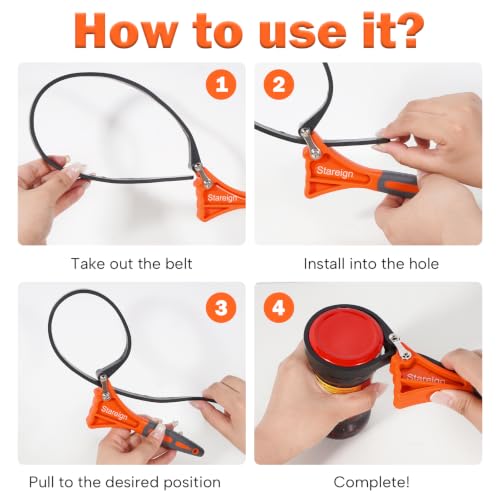 How to use it?

1

Stareign

Take out the belt

2

Stareign

Install into the hole

3

Stareign

Pull to the desired position

4

Stareign

Complete!