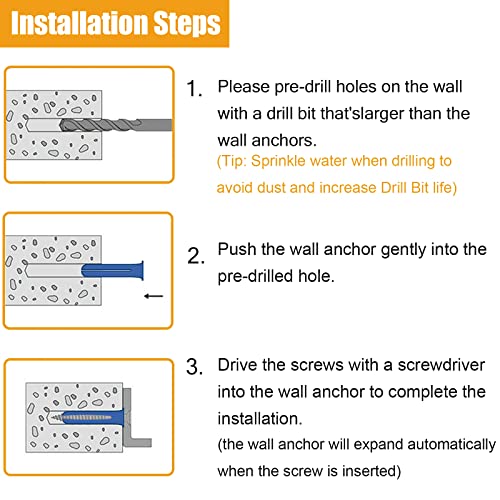 Installation Steps

1. Please pre-drill holes on the wall with a drill bit that'slarger than the wall anchors.
(Tip: Sprinkle water when drilling to avoid dust and increase Drill Bit life)

2. Push the wall anchor gently into the pre-drilled hole.

3. Drive the screws with a screwdriver into the wall anchor to complete the installation.
(the wall anchor will expand automatically when the screw is inserted)