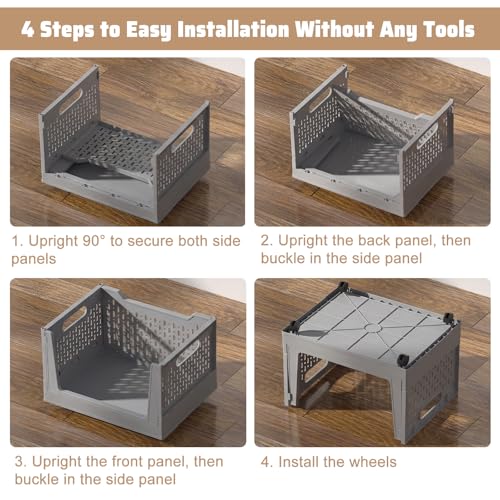 4 Steps to Easy Installation Without Any Tools

1. Upright 90° to secure both side panels

2. Upright the back panel, then buckle in the side panel

3. Upright the front panel, then buckle in the side panel

4. Install the wheels