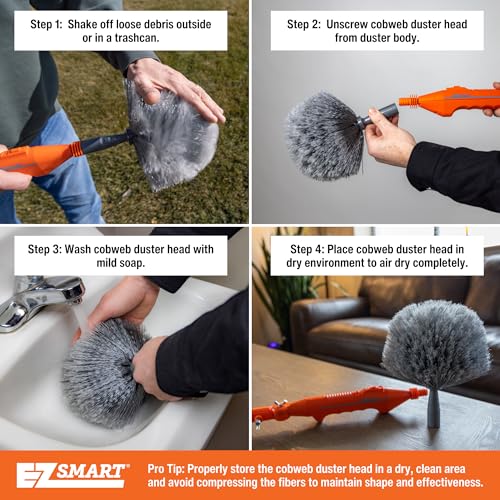 Step 1: Shake off loose debris outside or in a trashcan.

Step 2: Unscrew cobweb duster head from duster body.

Step 3: Wash cobweb duster head with mild soap.

Step 4: Place cobweb duster head in dry environment to air dry completely.

EZ SMART®

Pro Tip: Properly store the cobweb duster head in a dry, clean area and avoid compressing the fibers to maintain shape and effectiveness.