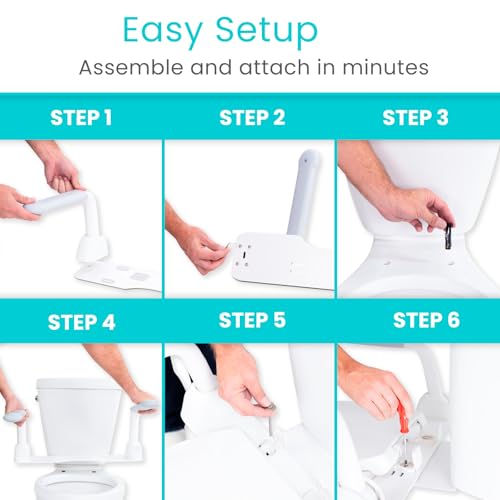 Easy Setup

Assemble and attach in minutes

STEP 1

STEP 2

STEP 3

STEP 4

STEP 5

STEP 6